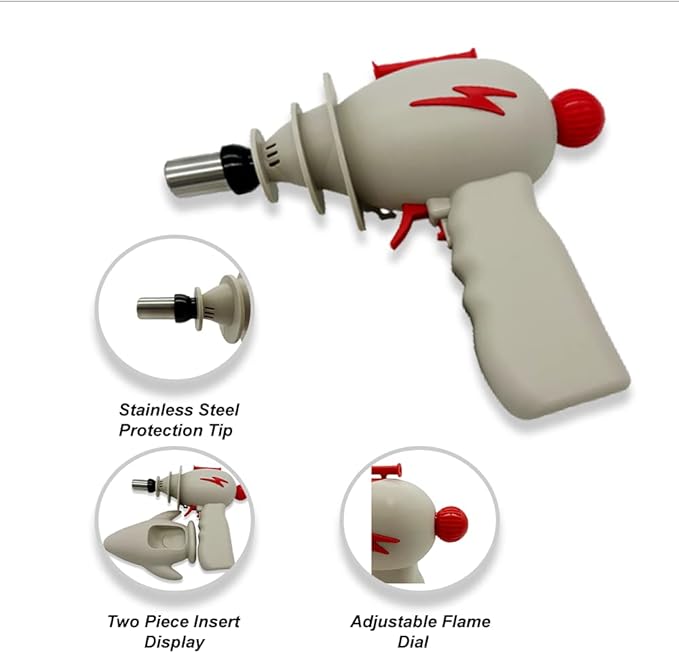 Stainless Steel Protection Tip

Two Piece Insert Display

Adjustable Flame Dial